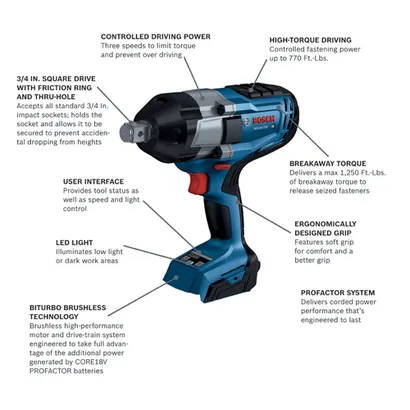 CONTROLLED DRIVING POWER
Three speeds to limit torque and prevent over driving

HIGH-TORQUE DRIVING
Controlled fastening power up to 770 Ft.-Lbs.

3/4 IN. SQUARE DRIVE WITH FRICTION RING AND THRU-HOLE
Accepts all standard 3/4 In. impact sockets; holds the socket and allows it to be secured to prevent accidental dropping from heights

BOSCH

BREAKAWAY TORQUE
Delivers a max 1,250 Ft.-Lbs. of breakaway torque to release seized fasteners

USER INTERFACE
Provides tool status as well as speed and light control

ERGONOMICALLY DESIGNED GRIP
Features soft grip for comfort and a better grip

LED LIGHT
Illuminates low light or dark work areas

PROFACTOR SYSTEM
Delivers corded power performance that's engineered to last

BITURBO BRUSHLESS TECHNOLOGY
Brushless high-performance motor and drive-train system engineered to take full advantage of the additional power generated by CORE18V PROFACTOR batteries