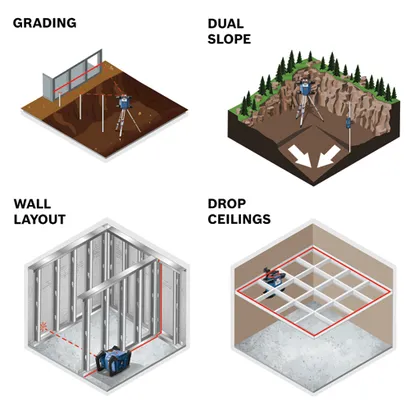 GRADING

DUAL SLOPE

WALL LAYOUT

DROP CEILINGS