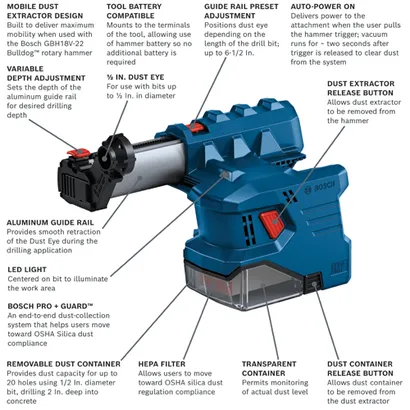 MOBILE DUST EXTRACTOR DESIGN
Built to deliver maximum mobility when used with the Bosch GBH18V-22 Bulldog™ rotary hammer

TOOL BATTERY COMPATIBLE
Mounts to the terminals of the tool, allowing use of hammer battery so no additional battery is required

GUIDE RAIL PRESET ADJUSTMENT
Positions dust eye depending on the length of the drill bit; up to 6-1/2 In.

AUTO-POWER ON
Delivers power to the attachment when the user pulls the hammer trigger; vacuum runs for ~ two seconds after trigger is released to clear dust from the system

VARIABLE DEPTH ADJUSTMENT
Sets the depth of the aluminum guide rail for desired drilling depth

½ IN. DUST EYE
For use with bits up to ½ In. in diameter

DUST EXTRACTOR RELEASE BUTTON
Allows dust extractor to be removed from the hammer

BOSCH

ALUMINUM GUIDE RAIL
Provides smooth retraction of the Dust Eye during the drilling application

LED LIGHT
Centered on bit to illuminate the work area

BOSCH PRO + GUARD™
An end-to-end dust-collection system that helps users move toward OSHA Silica dust compliance

REMOVABLE DUST CONTAINER
Provides dust capacity for up to 20 holes using 1/2 In. diameter bit, drilling 2 In. deep into concrete

HEPA FILTER
Allows users to move toward OSHA silica dust regulation compliance

TRANSPARENT CONTAINER
Permits monitoring of actual dust level

DUST CONTAINER RELEASE BUTTON
Allows dust container to be removed from the dust extractor