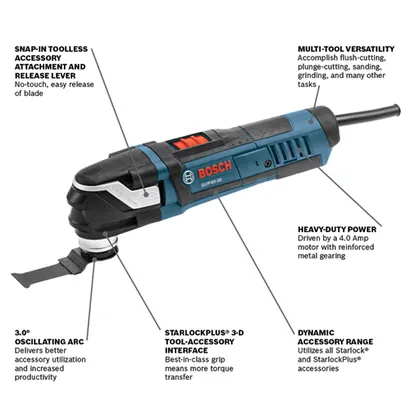 SNAP-IN TOOLLESS ACCESSORY ATTACHMENT AND RELEASE LEVER
No-touch, easy release of blade

MULTI-TOOL VERSATILITY
Accomplish flush-cutting, plunge-cutting, sanding, grinding, and many other tasks

BOSCH
GOP40-30

HEAVY-DUTY POWER
Driven by a 4.0 Amp motor with reinforced metal gearing

3.0°
OSCILLATING ARC
Delivers better accessory utilization and increased productivity

STARLOCKPLUS® 3-D TOOL-ACCESSORY INTERFACE
Best-in-class grip means more torque transfer

DYNAMIC ACCESSORY RANGE
Utilizes all Starlock® and StarlockPlus® accessories